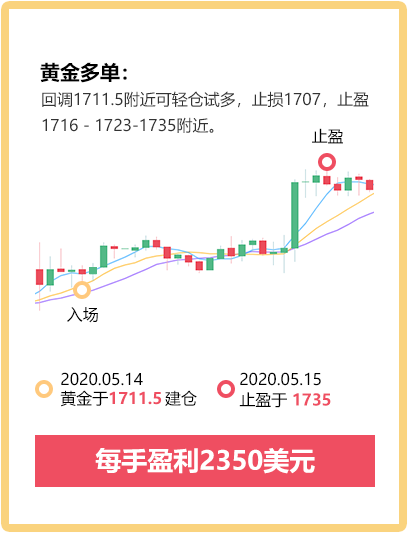 黄金多单：

回调1711.5附近可轻仓试多，止损1707，止盈1716 - 1723-1735附近。

止盈

入场

2020.05.14
黄金于1711.5 建仓

2020.05.15
止盈于 1735

每手盈利2350美元